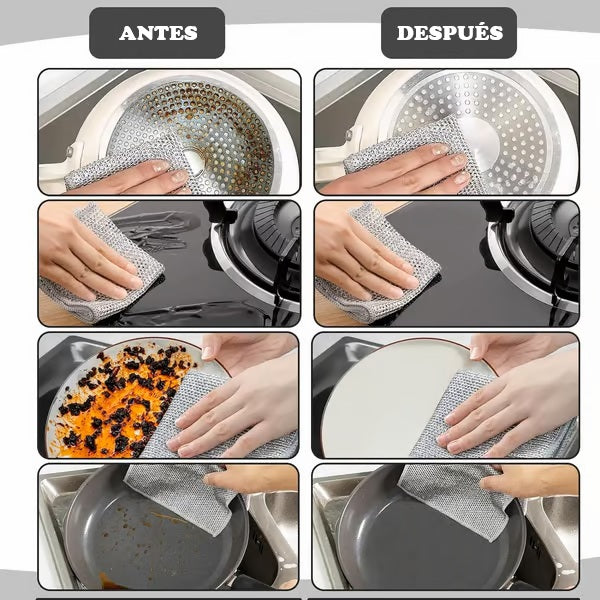 ANTES

DESPUÉS